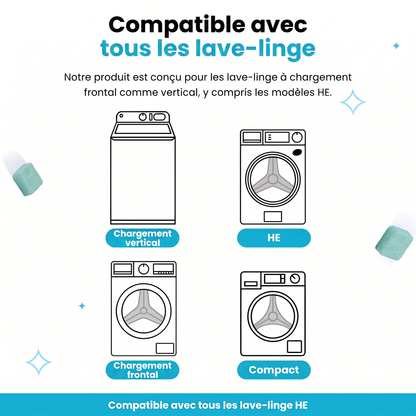 Compatible avec
tous les lave-linge

Notre produit est conçu pour les lave-linge à chargement frontal comme vertical, y compris les modèles HE.

Chargement vertical

HE

Chargement frontal

Compact

Compatible avec tous les lave-linge HE